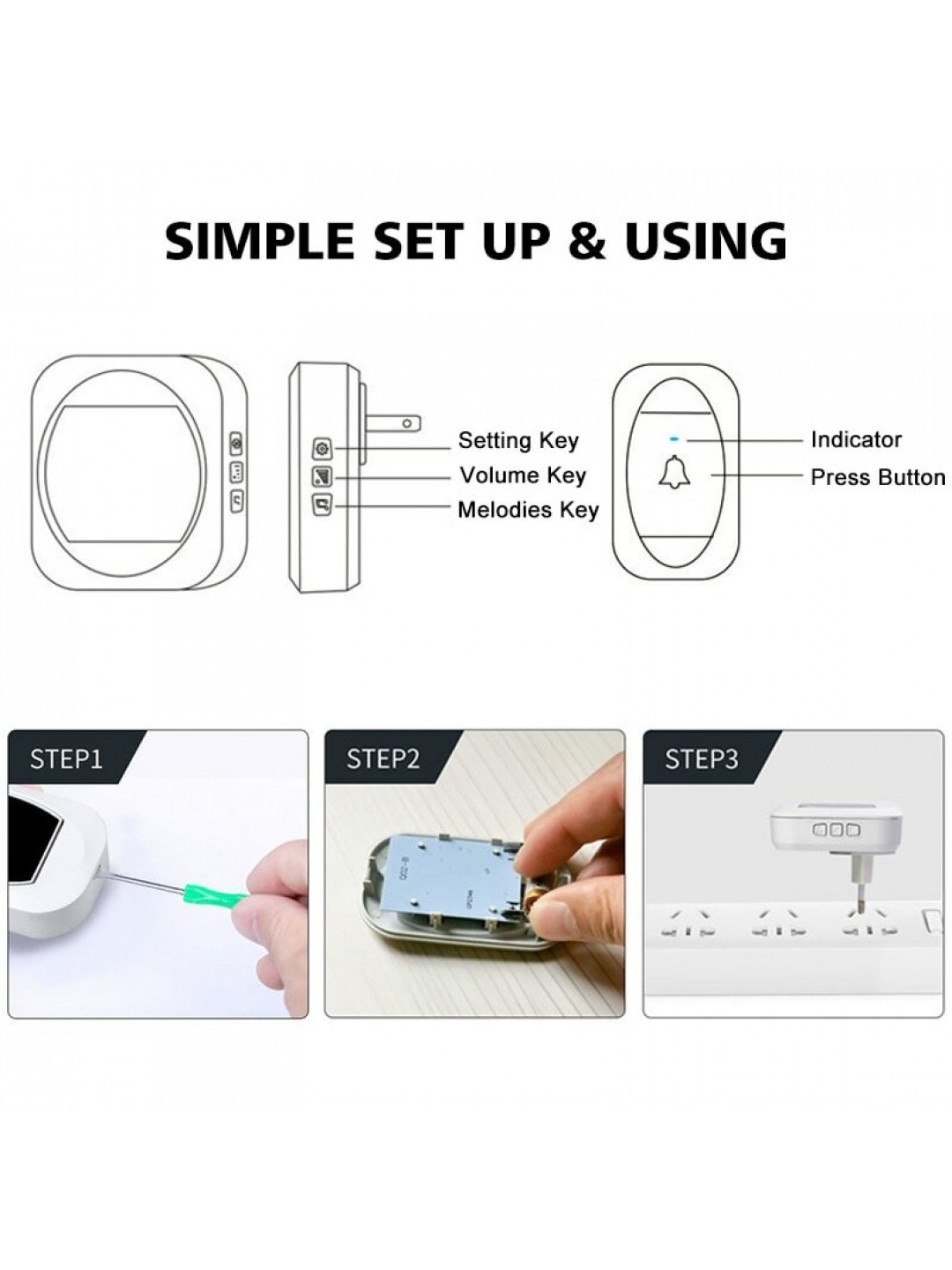 SIMPLE SET UP & USING

Setting Key
Volume Key
Melodies Key

Indicator
Press Button

STEP1

STEP2

STEP3